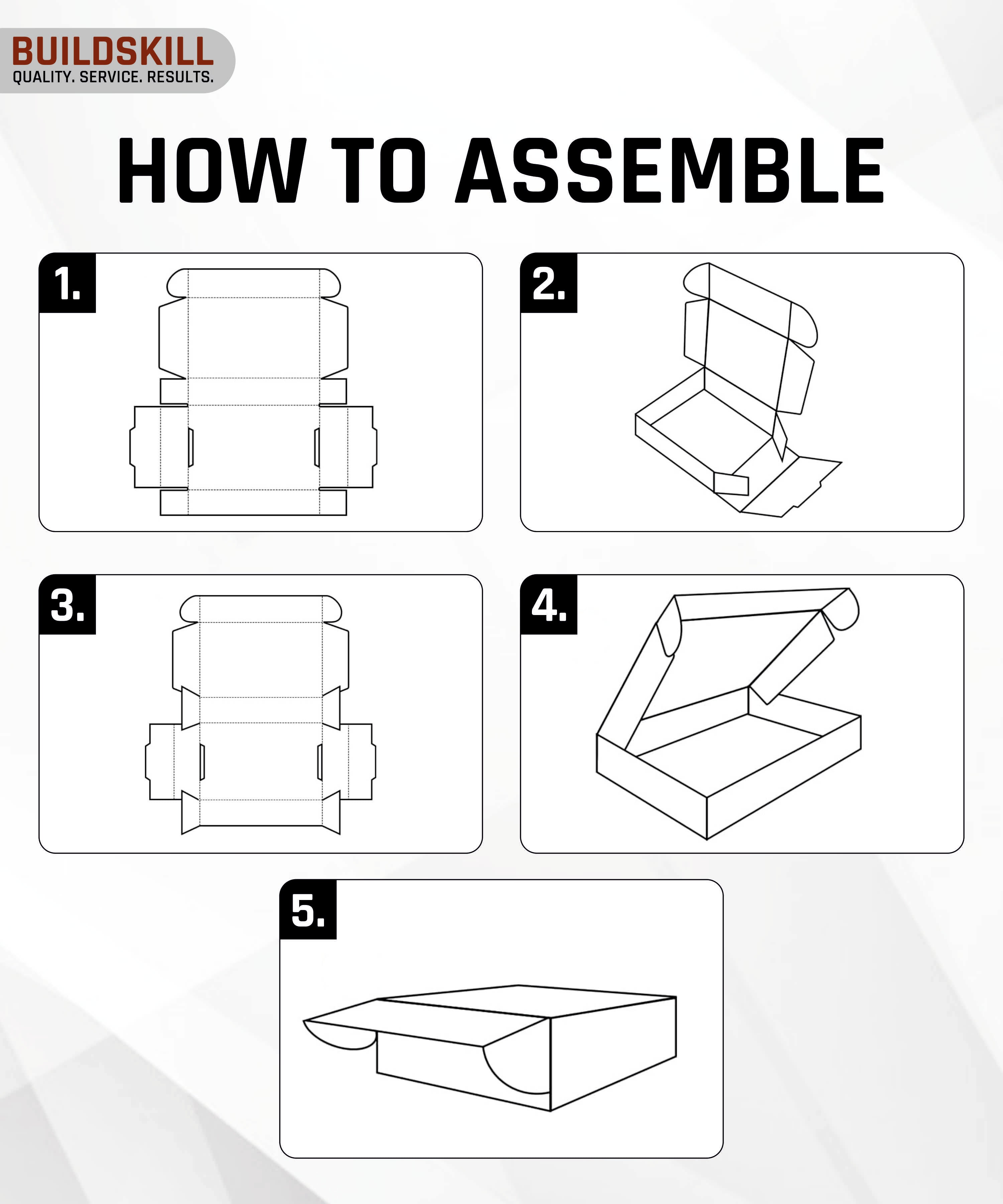 BUILDSKILL
QUALITY. SERVICE. RESULTS.

HOW TO ASSEMBLE

1.

2.

3.

4.

5.