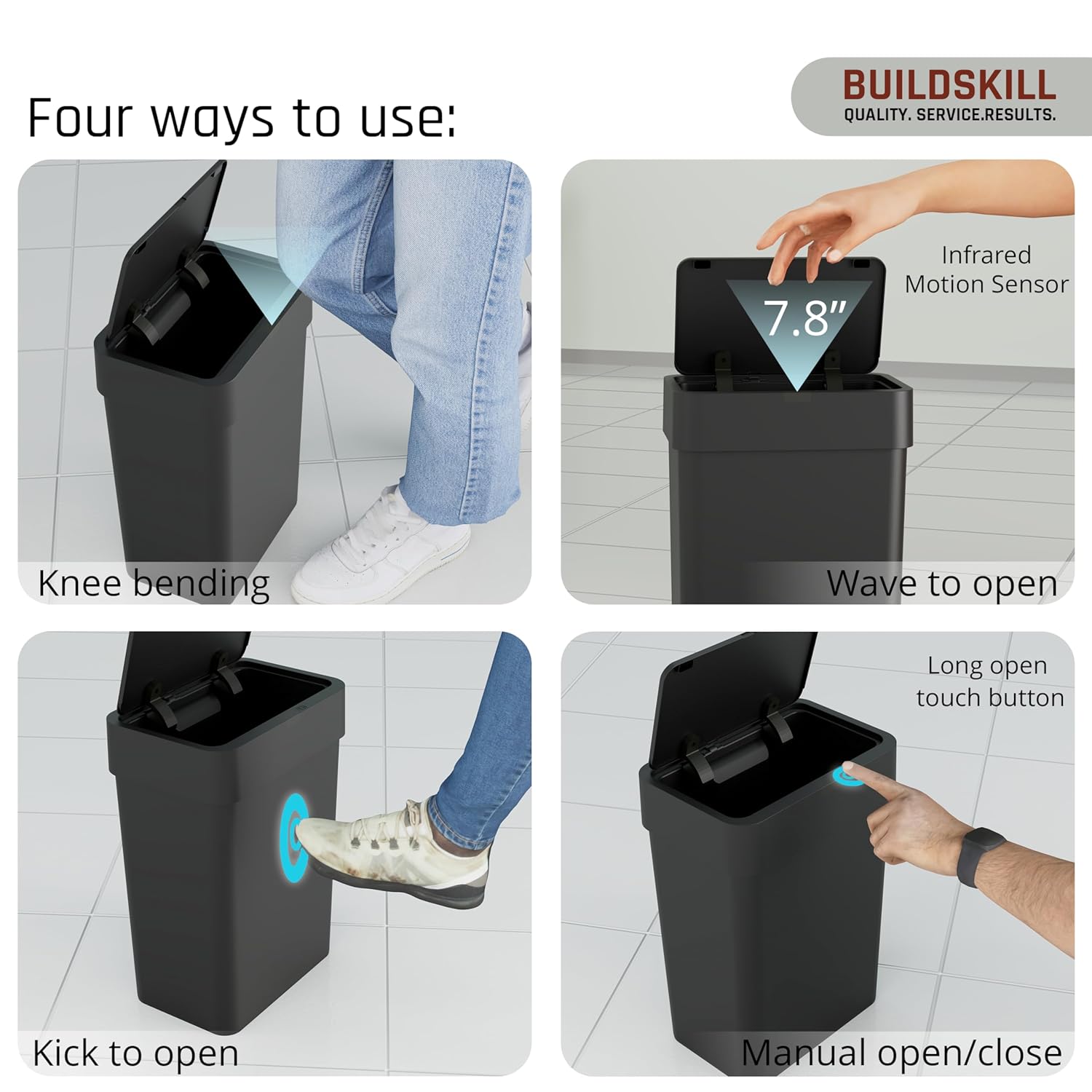 Four ways to use:

BUILDSKILL
QUALITY. SERVICE.RESULTS.

Knee bending

Infrared Motion Sensor

7.8"

Wave to open

Kick to open

Long open touch button

Manual open/close