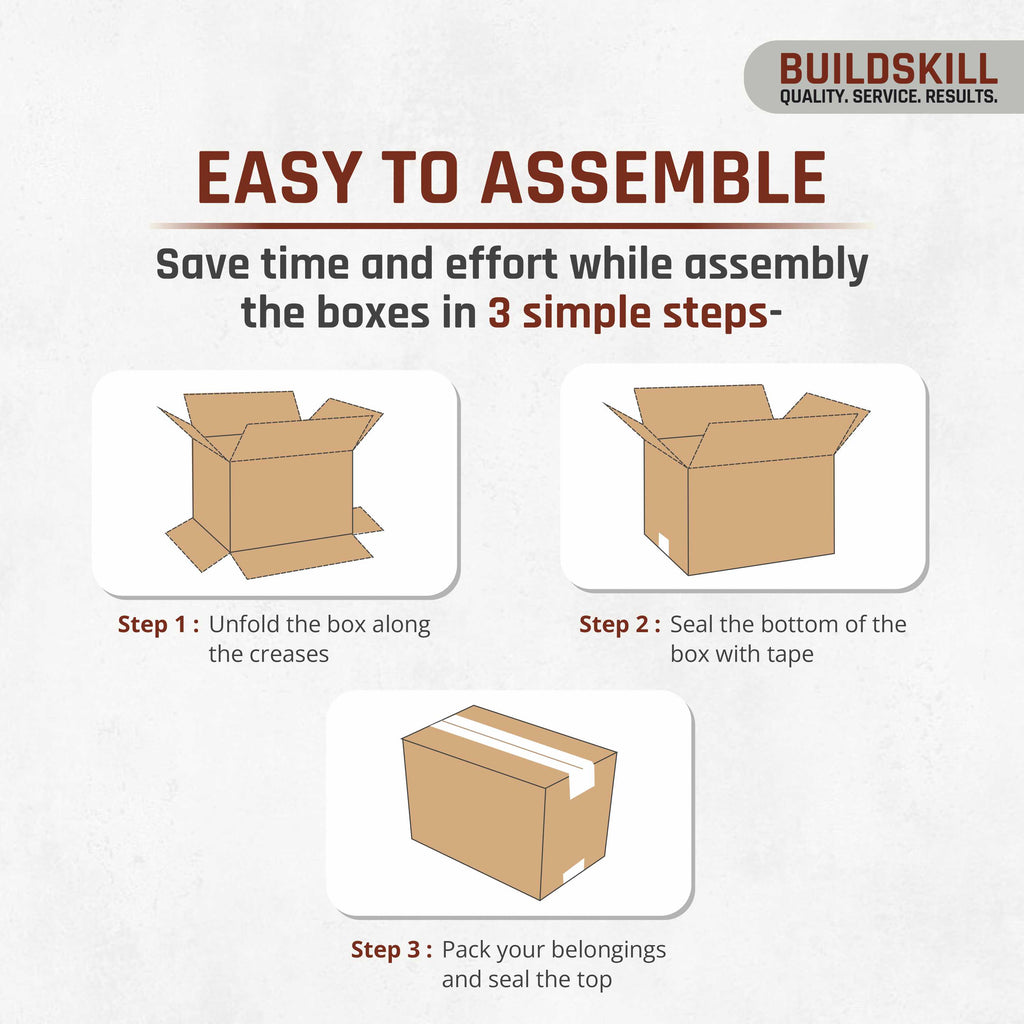 BUILDSKILL
QUALITY. SERVICE. RESULTS.

EASY TO ASSEMBLE

Save time and effort while assembly the boxes in 3 simple steps-

Step 1 : Unfold the box along the creases

Step 2 : Seal the bottom of the box with tape

Step 3 : Pack your belongings and seal the top