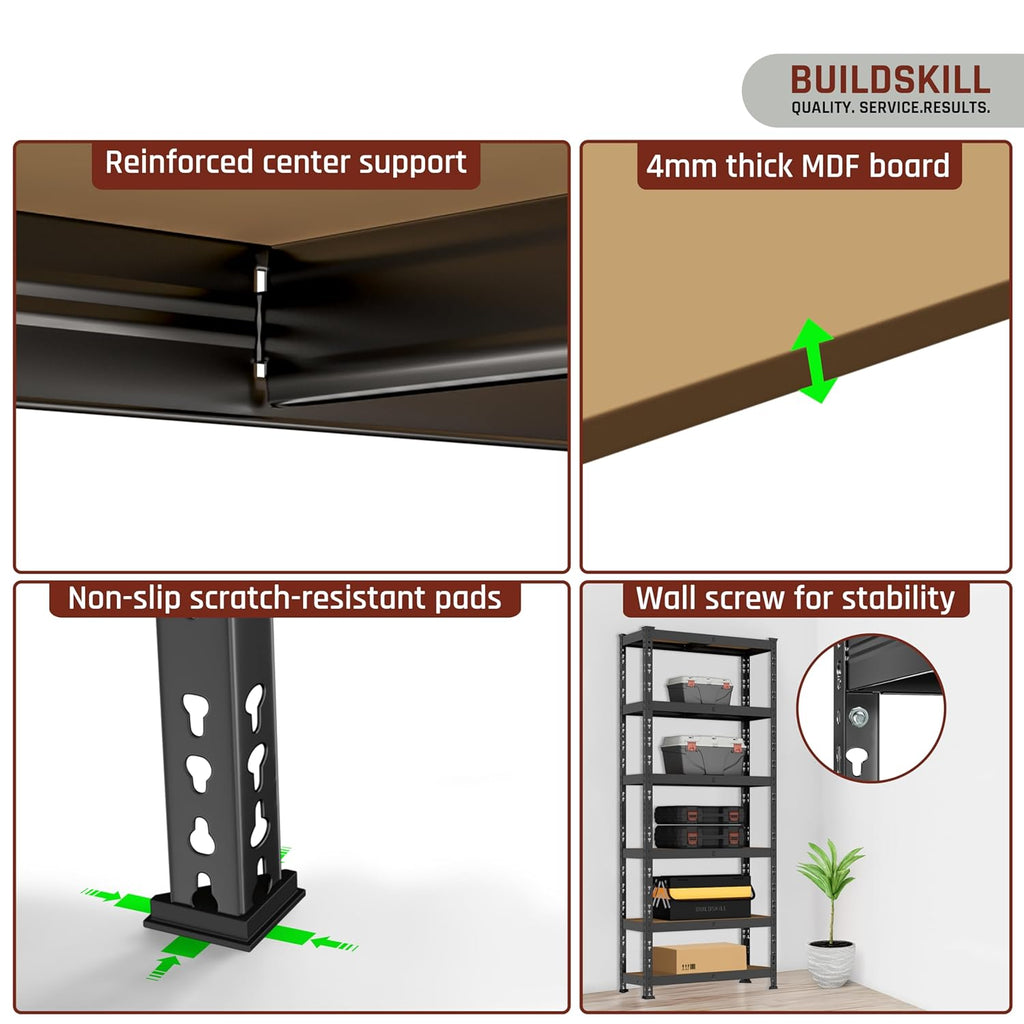 BUILDSKILL
QUALITY. SERVICE.RESULTS.

Reinforced center support

4mm thick MDF board

Non-slip scratch-resistant pads

Wall screw for stability

BUILDSKILL