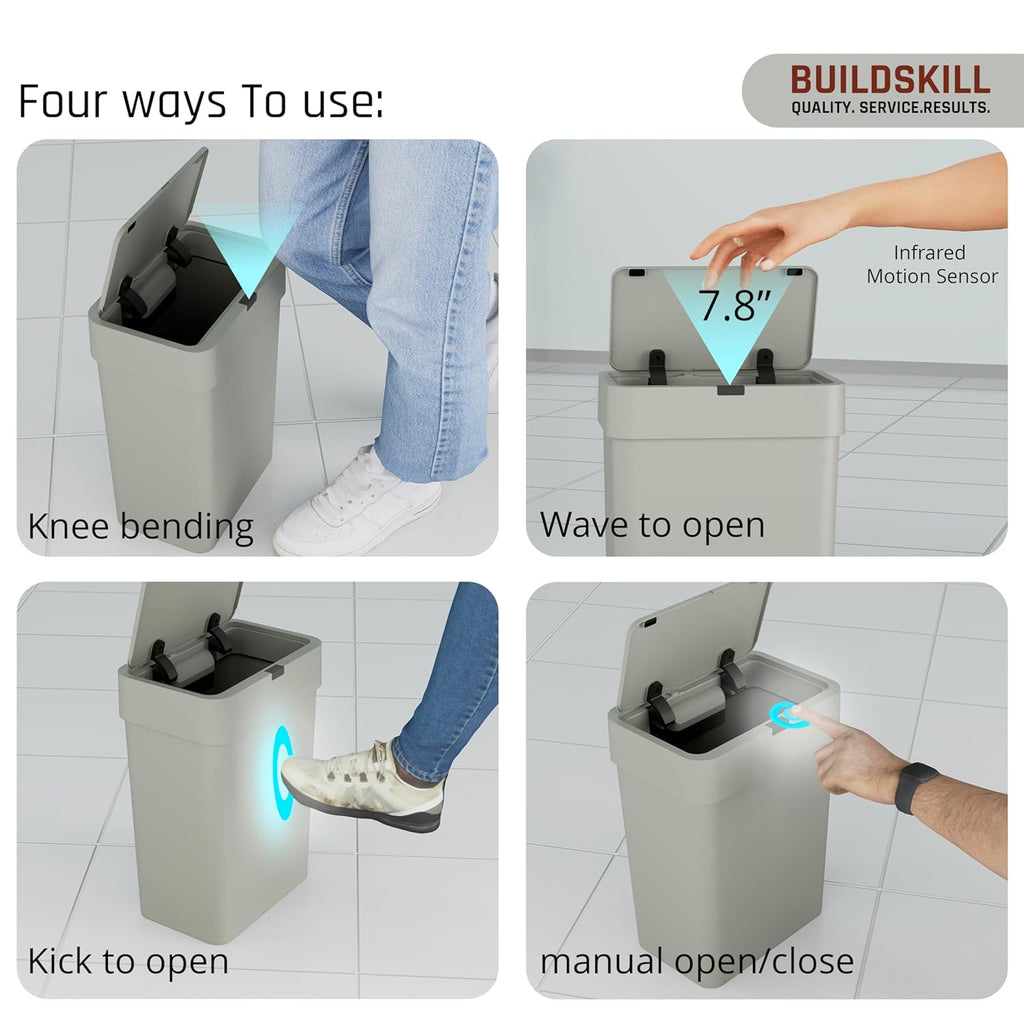 Four ways To use:

BUILDSKILL
QUALITY. SERVICE.RESULTS.

Knee bending

Infrared Motion Sensor

7.8"

Wave to open

Kick to open

manual open/close